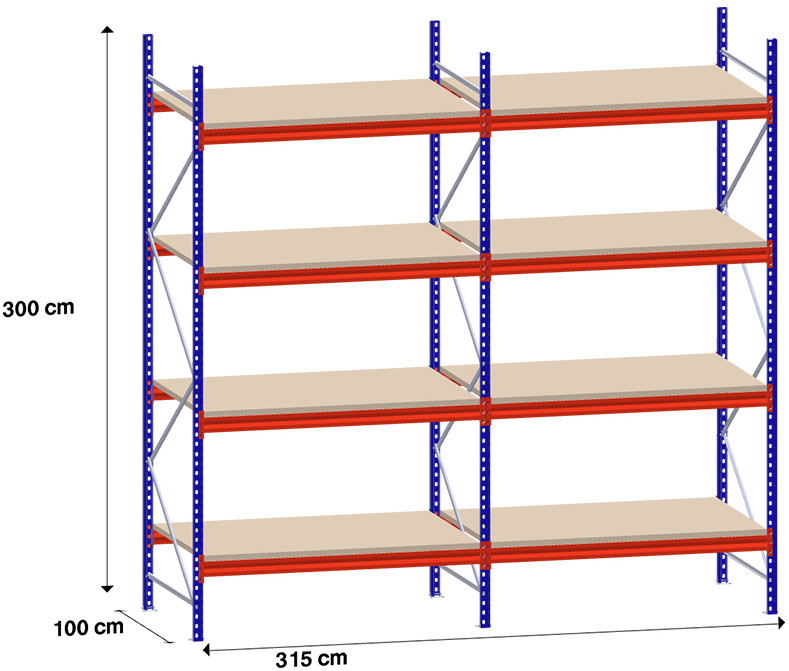 300 cm

100 cm

315 cm